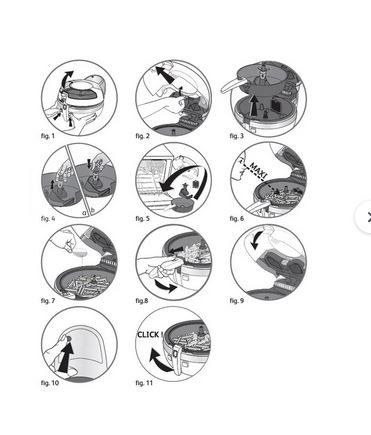 fig. 1

fig. 2

fig. 3

a b

fig. 4

fig. 5

MAXI

fig. 6

fig. 7

fig.8

fig. 9

fig. 10

CLICK !

fig. 11