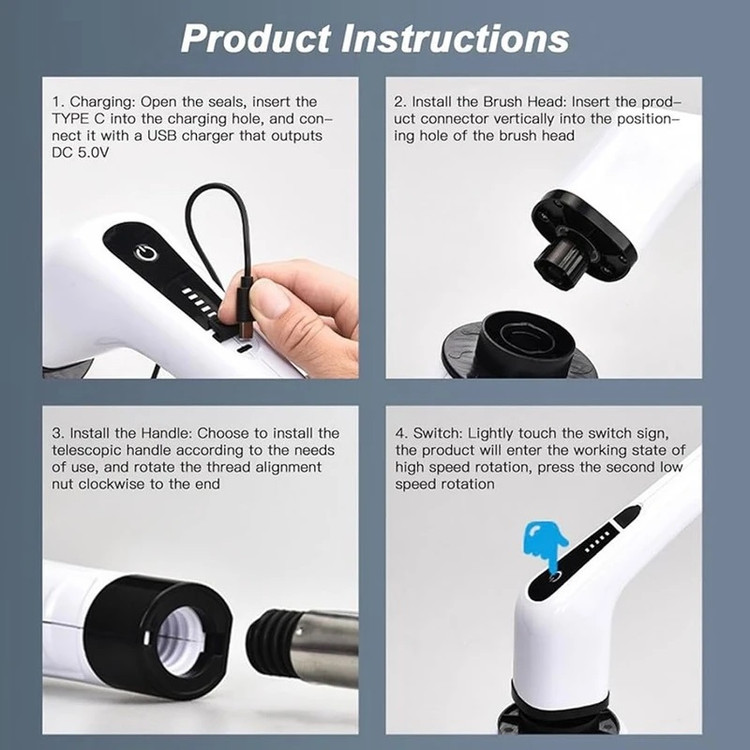 Product Instructions

1. Charging: Open the seals, insert the TYPE C into the charging hole, and connect it with a USB charger that outputs DC 5.0V

2. Install the Brush Head: Insert the product connector vertically into the positioning hole of the brush head

3. Install the Handle: Choose to install the telescopic handle according to the needs of use, and rotate the thread alignment nut clockwise to the end

4. Switch: Lightly touch the switch sign, the product will enter the working state of high speed rotation, press the second low speed rotation