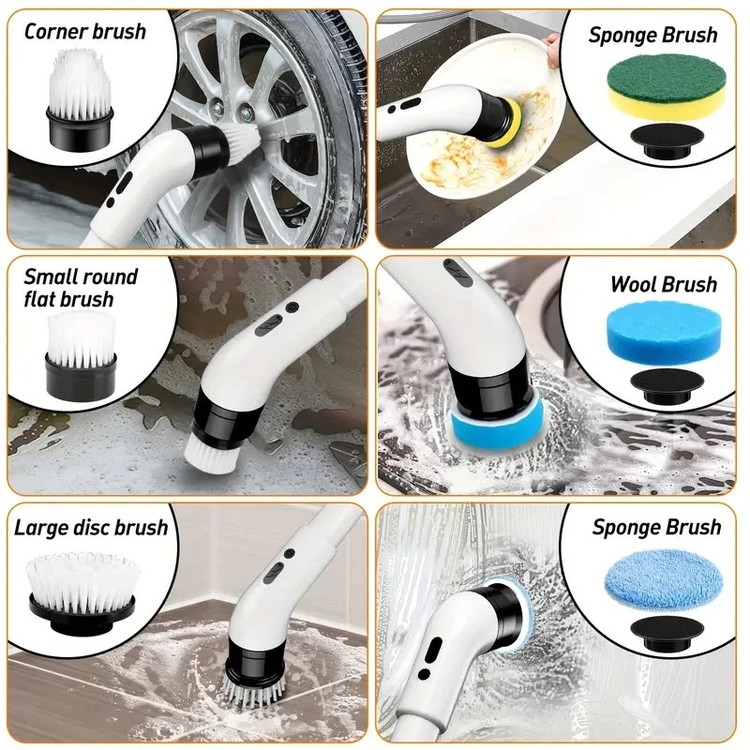 Corner brush

Sponge Brush

Small round flat brush

Wool Brush

Large disc brush

Sponge Brush